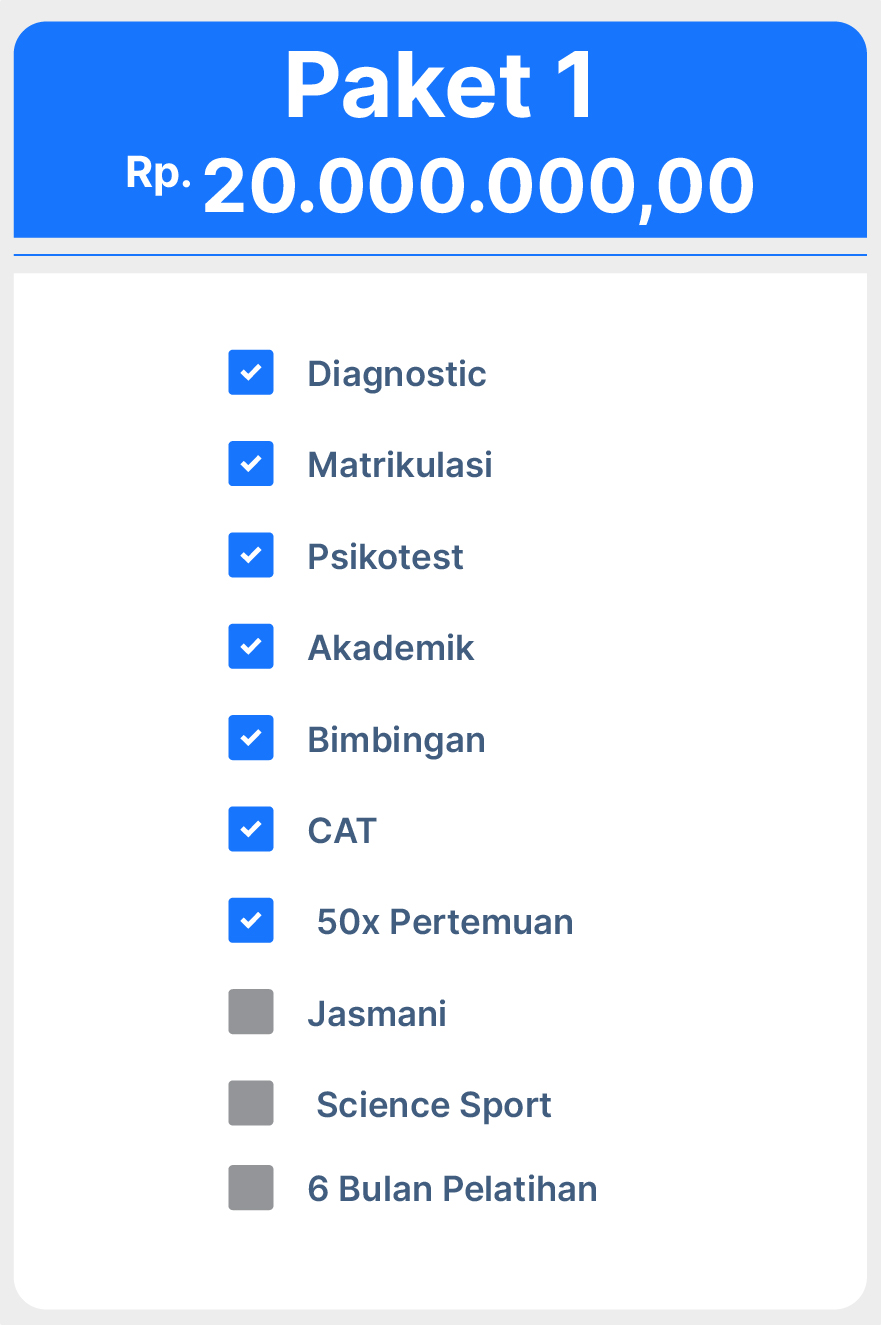 Paket 1
Rp. 20.000.000,00

☑ Diagnostic
☑ Matrikulasi
☑ Psikotest
☑ Akademik
☑ Bimbingan
☑ CAT
☑ 50x Pertemuan
☐ Jasmani
☐ Science Sport
☐ 6 Bulan Pelatihan